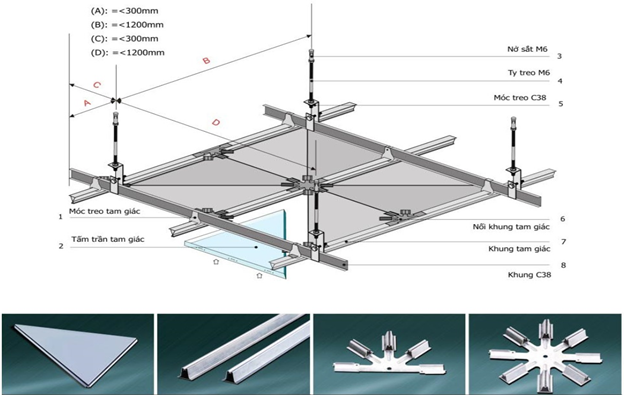 (A): =<300mm
(B): =<1200mm
(C): =<300mm
(D): =<1200mm

B
C
A
D

Nở sắt M6 3
Ty treo M6 4
Móc treo C38 5

1 Móc treo tam giác
2 Tấm trần tam giác

6 Nối khung tam giác
7 Khung tam giác
8 Khung C38